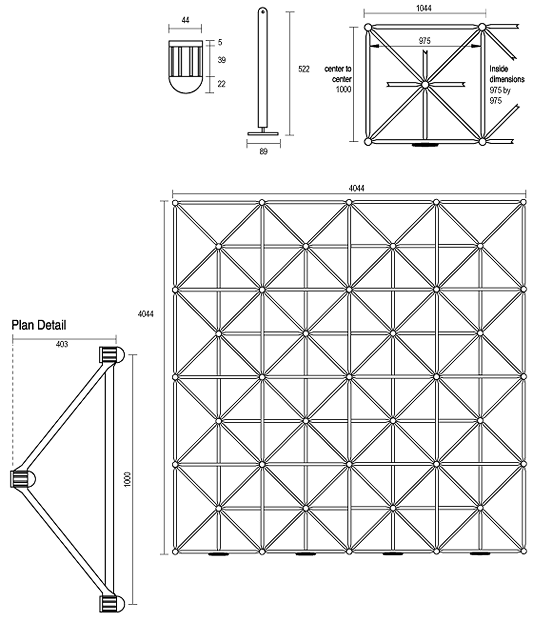 44

5

39

22

522

89

1044

975

center to center 1000

Inside dimensions 975 by 975

4044

4044

Plan Detail

403

1000